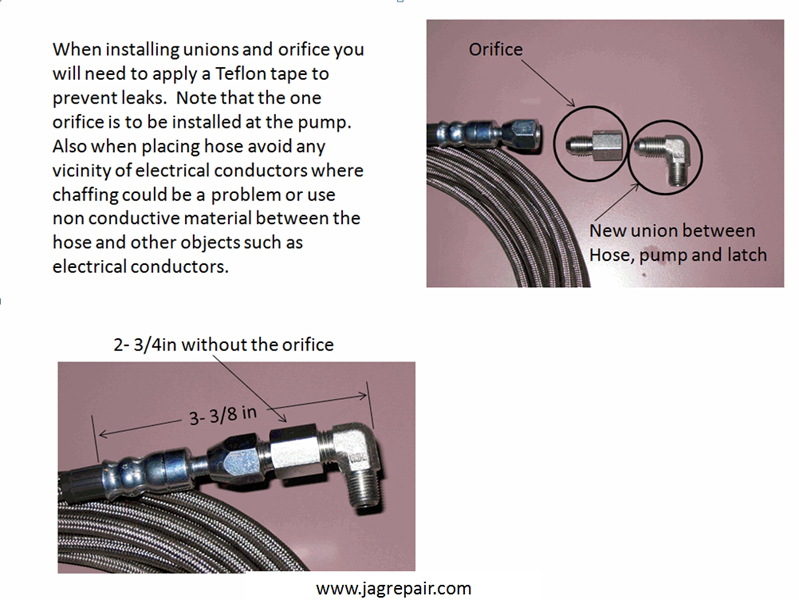 When installing unions and orifice you will need to apply a Teflon tape to prevent leaks. Note that the one orifice is to be installed at the pump. Also when placing hose avoid any vicinity of electrical conductors where chaffing could be a problem or use non conductive material between the hose and other objects such as electrical conductors.

Orifice

New union between Hose, pump and latch

2- 3/4in without the orifice

3- 3/8 in

www.jagrepair.com