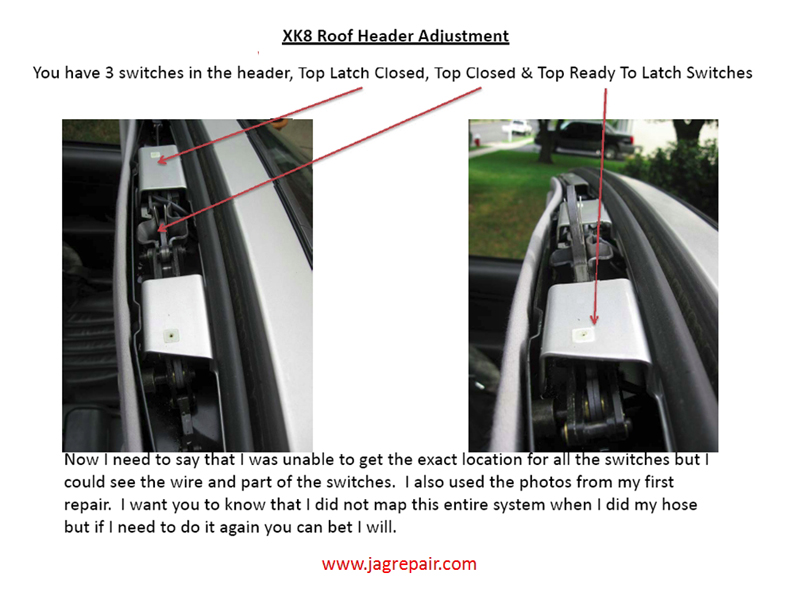 XK8 Roof Header Adjustment

You have 3 switches in the header, Top Latch Closed, Top Closed & Top Ready To Latch Switches

Now I need to say that I was unable to get the exact location for all the switches but I could see the wire and part of the switches. I also used the photos from my first repair. I want you to know that I did not map this entire system when I did my hose but if I need to do it again you can bet I will.

www.jagrepair.com