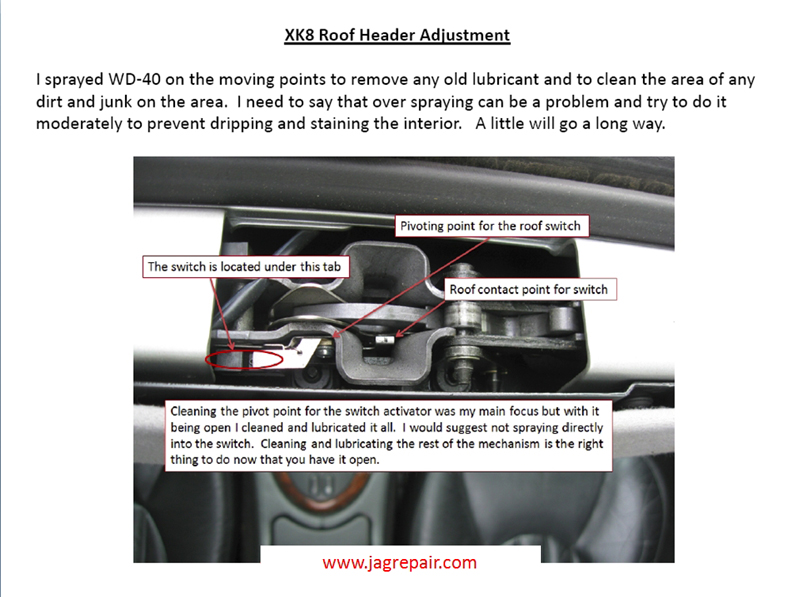 XK8 Roof Header Adjustment

I sprayed WD-40 on the moving points to remove any old lubricant and to clean the area of any dirt and junk on the area. I need to say that over spraying can be a problem and try to do it moderately to prevent dripping and staining the interior. A little will go a long way.

Pivoting point for the roof switch

The switch is located under this tab

Roof contact point for switch

Cleaning the pivot point for the switch activator was my main focus but with it being open I cleaned and lubricated it all. I would suggest not spraying directly into the switch. Cleaning and lubricating the rest of the mechanism is the right thing to do now that you have it open.

www.jagrepair.com