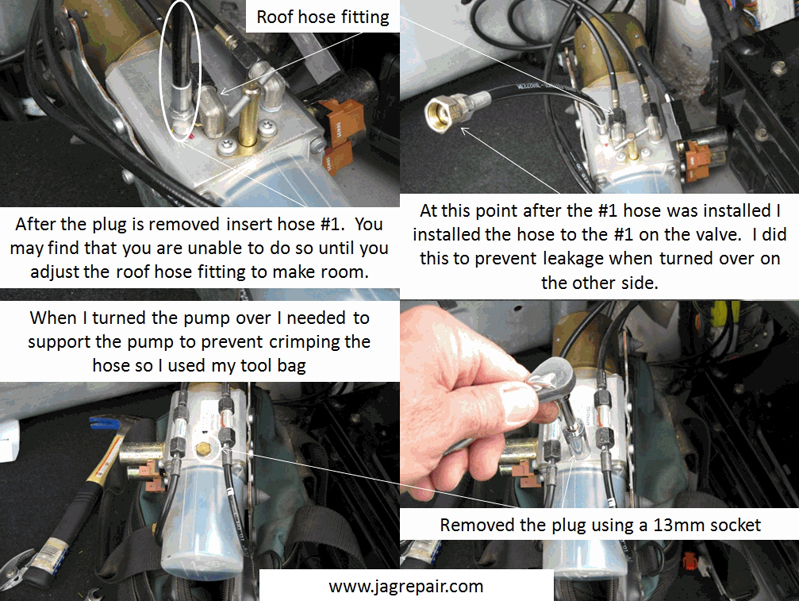 Roof hose fitting

After the plug is removed insert hose #1. You may find that you are unable to do so until you adjust the roof hose fitting to make room.

At this point after the #1 hose was installed I installed the hose to the #1 on the valve. I did this to prevent leakage when turned over on the other side.

When I turned the pump over I needed to support the pump to prevent crimping the hose so I used my tool bag

Removed the plug using a 13mm socket

www.jagrepair.com