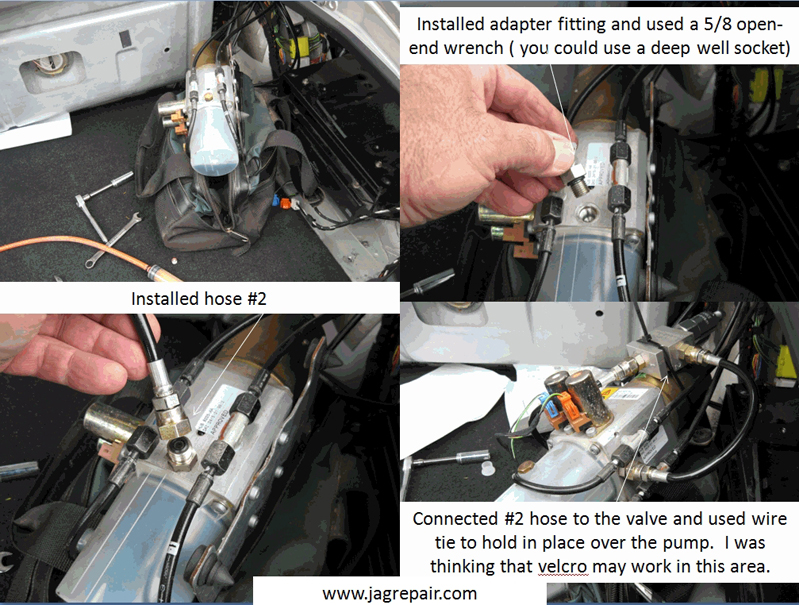 Installed adapter fitting and used a 5/8 open-end wrench ( you could use a deep well socket)

Installed hose #2

Connected #2 hose to the valve and used wire tie to hold in place over the pump. I was thinking that velcro may work in this area.

www.jagrepair.com