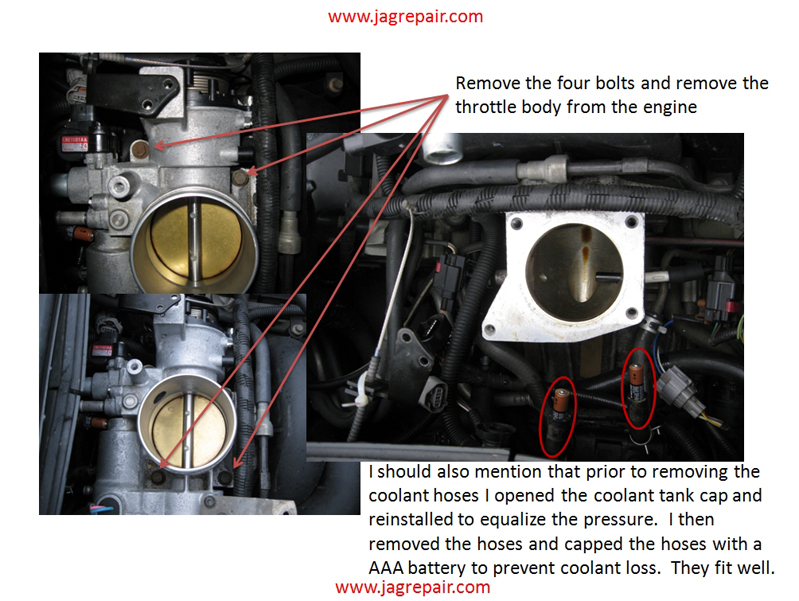 www.jagrepair.com

Remove the four bolts and remove the throttle body from the engine

I should also mention that prior to removing the coolant hoses I opened the coolant tank cap and reinstalled to equalize the pressure. I then removed the hoses and capped the hoses with a AAA battery to prevent coolant loss. They fit well.

www.jagrepair.com